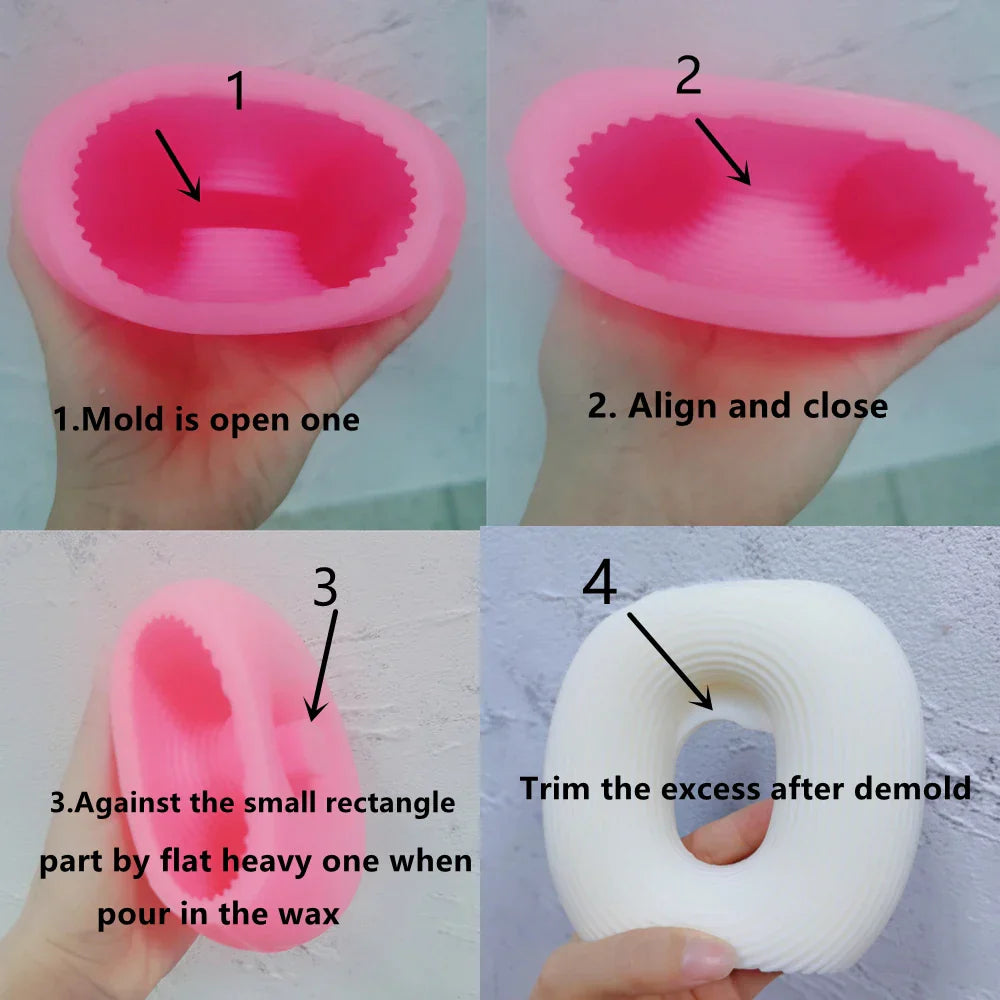 1

1.Mold is open one

2

2. Align and close

3

3.Against the small rectangle part by flat heavy one when pour in the wax

4

Trim the excess after demold