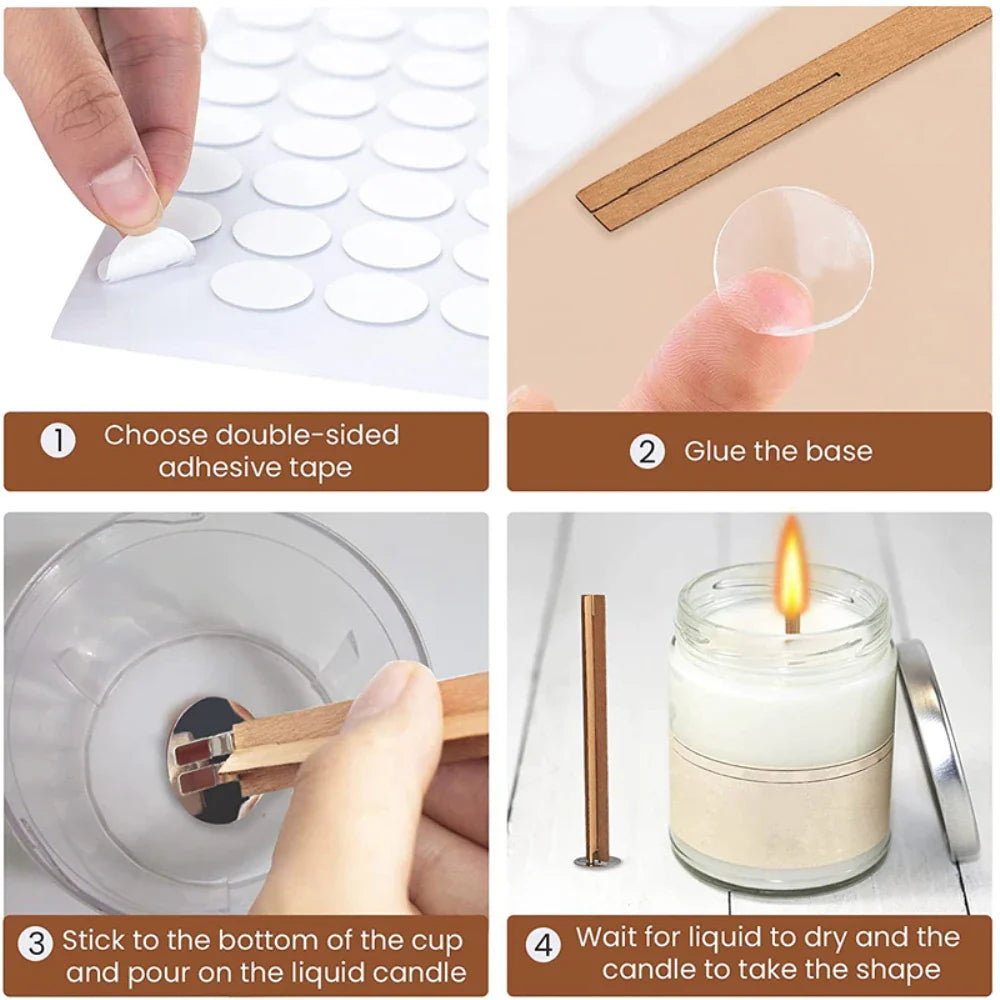 1 Choose double-sided adhesive tape

2 Glue the base

3 Stick to the bottom of the cup and pour on the liquid candle

4 Wait for liquid to dry and the candle to take the shape